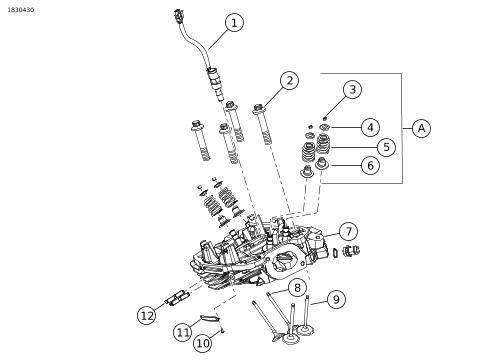 1830430

1
2
3
4
5
6
A
7
8
9
12
11
10