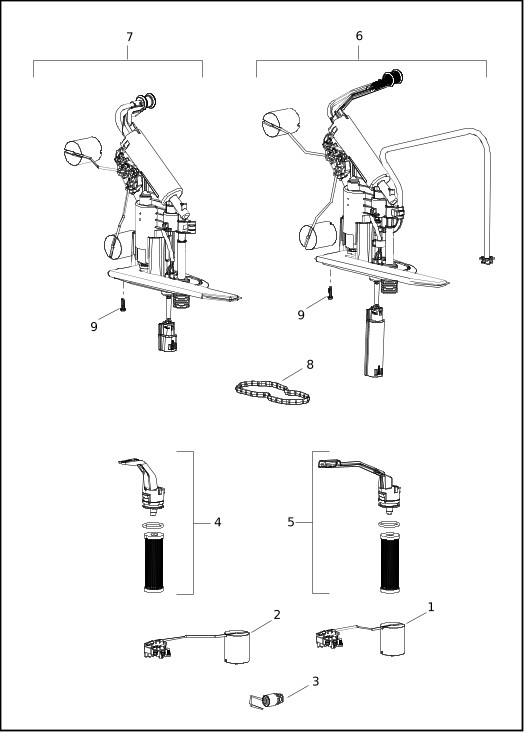 7
6
9
9
8
4
5
2
1
3