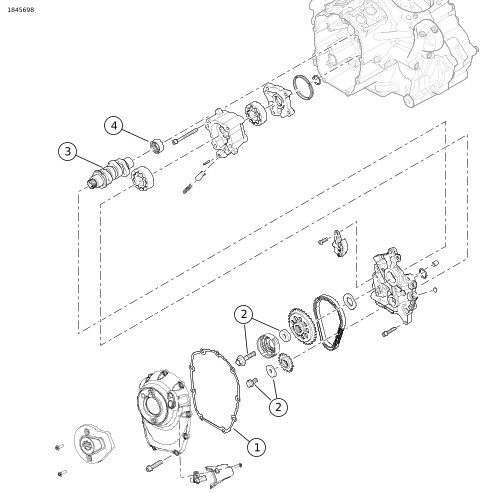 1845698

4

3

2

2

1