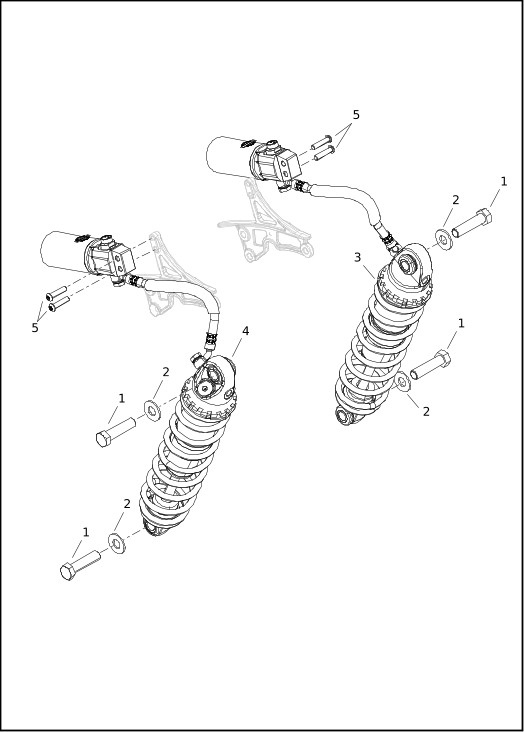 5
1
2
3
1
2
5
4
2
1
2
1