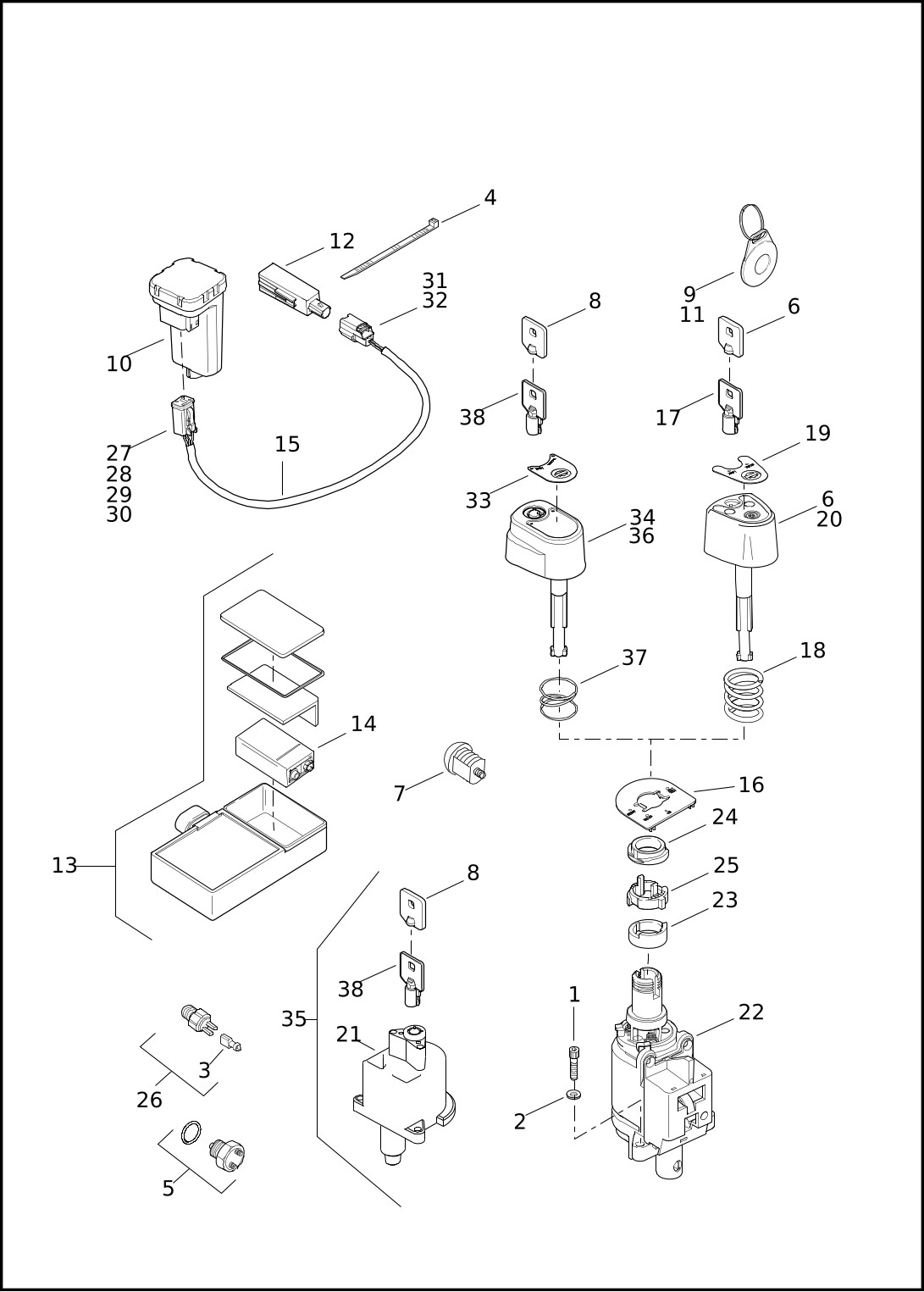 4
12
31
32
10
27
28
29
30
15
8
38
33
34
36
37
9
11
6
17
19
6
20
18
14
13
7
16
24
25
23
8
38
35
21
1
2
22
3
26
5