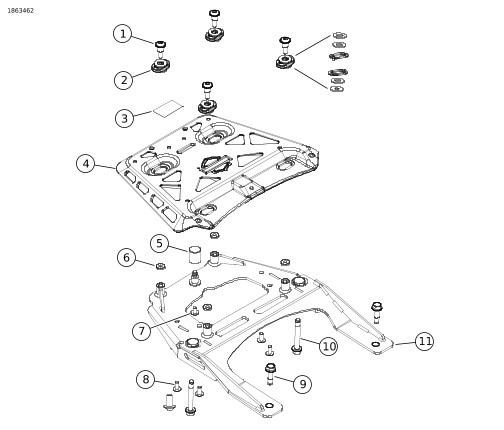 1863462

1
2
3
4
5
6
7
8
9
10
11