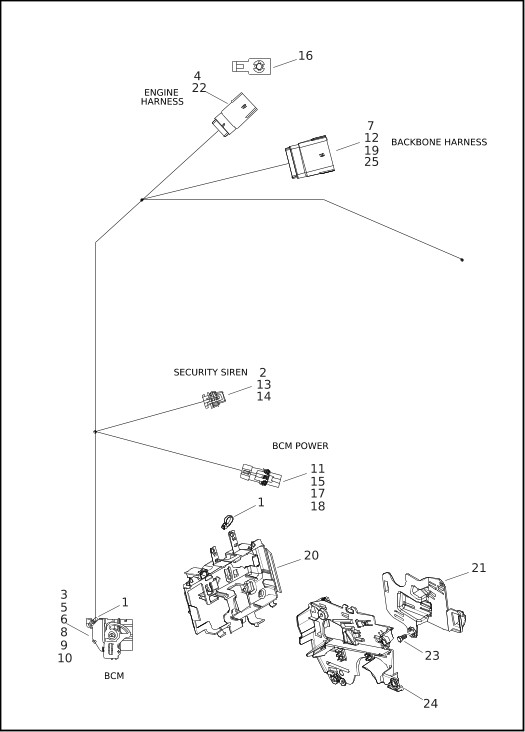 16

4
22
ENGINE HARNESS

7
12
19
25
BACKBONE HARNESS

SECURITY SIREN 2
13
14

BCM POWER
11
15
17
18

1

20

21

3
5
6
8
9
10
1
BCM

23

24