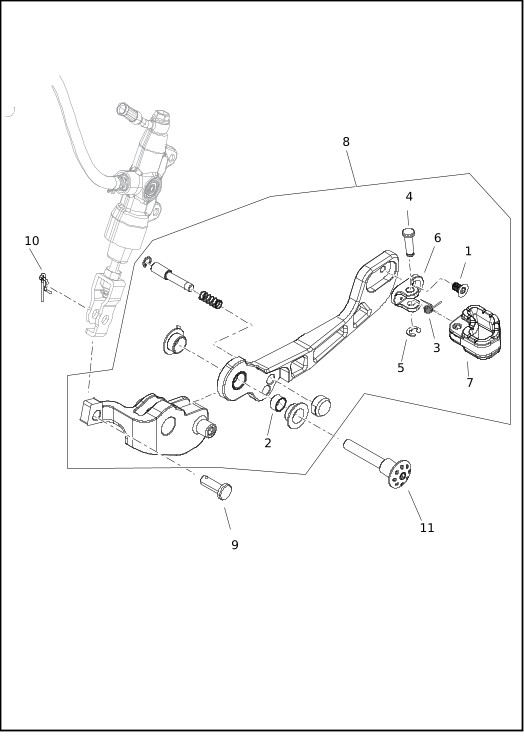 8
4
6
1
10
3
5
7
2
11
9