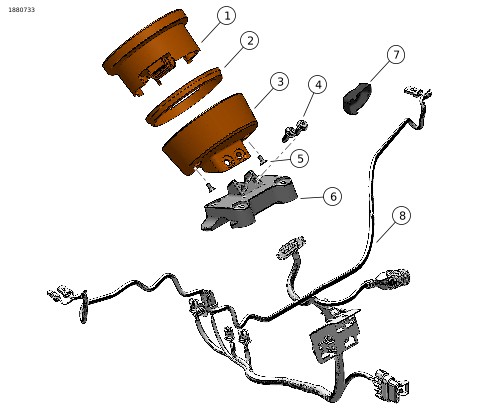 1880733

1
2
3
4
5
6
7
8