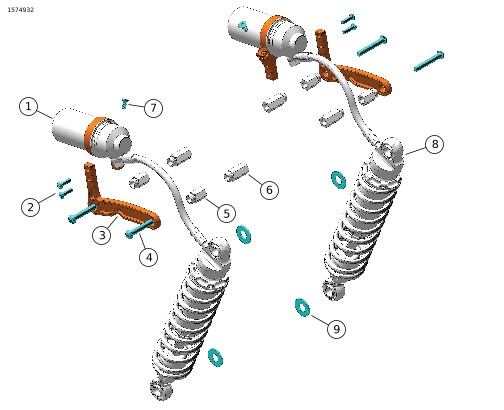 1574932

1
7
2
3
4
5
6
8
9