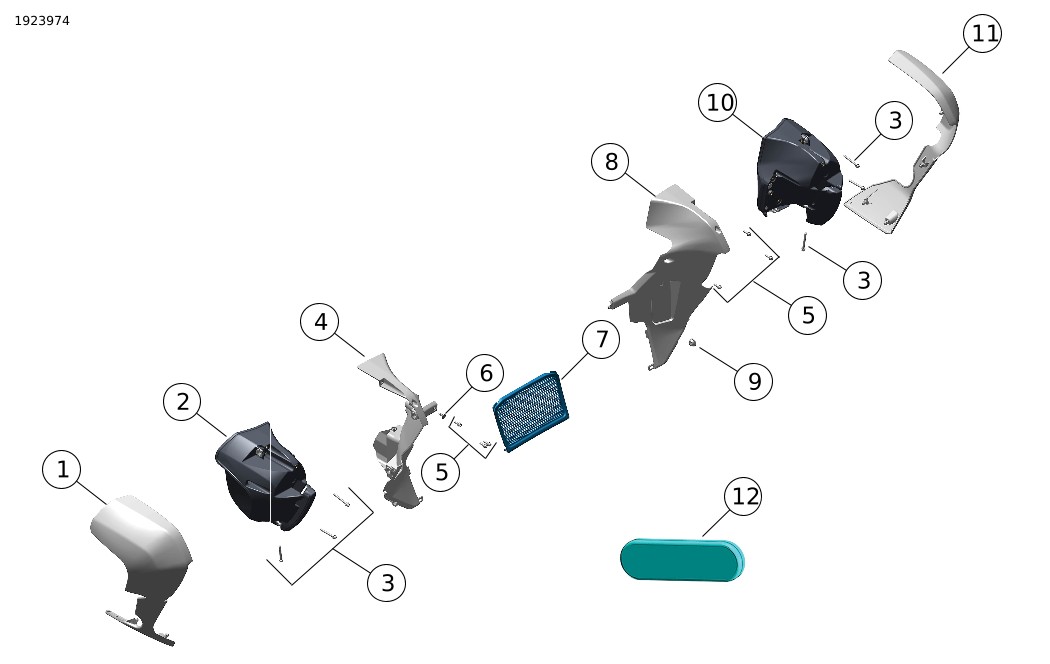 1923974

11
10
3
8
3
5
4
7
6
9
2
5
1
12
3