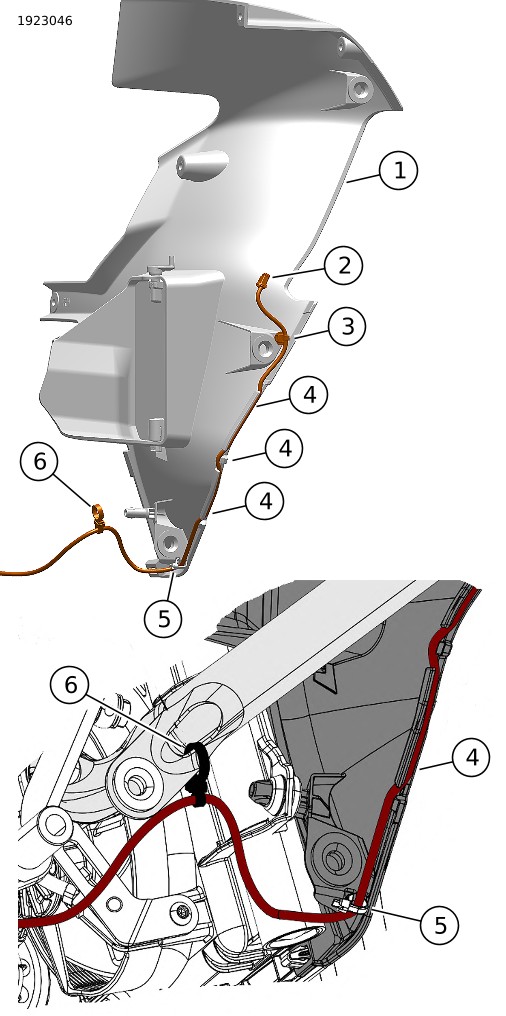 1923046

1
2
3
4
4
4
6
5

6
4
5