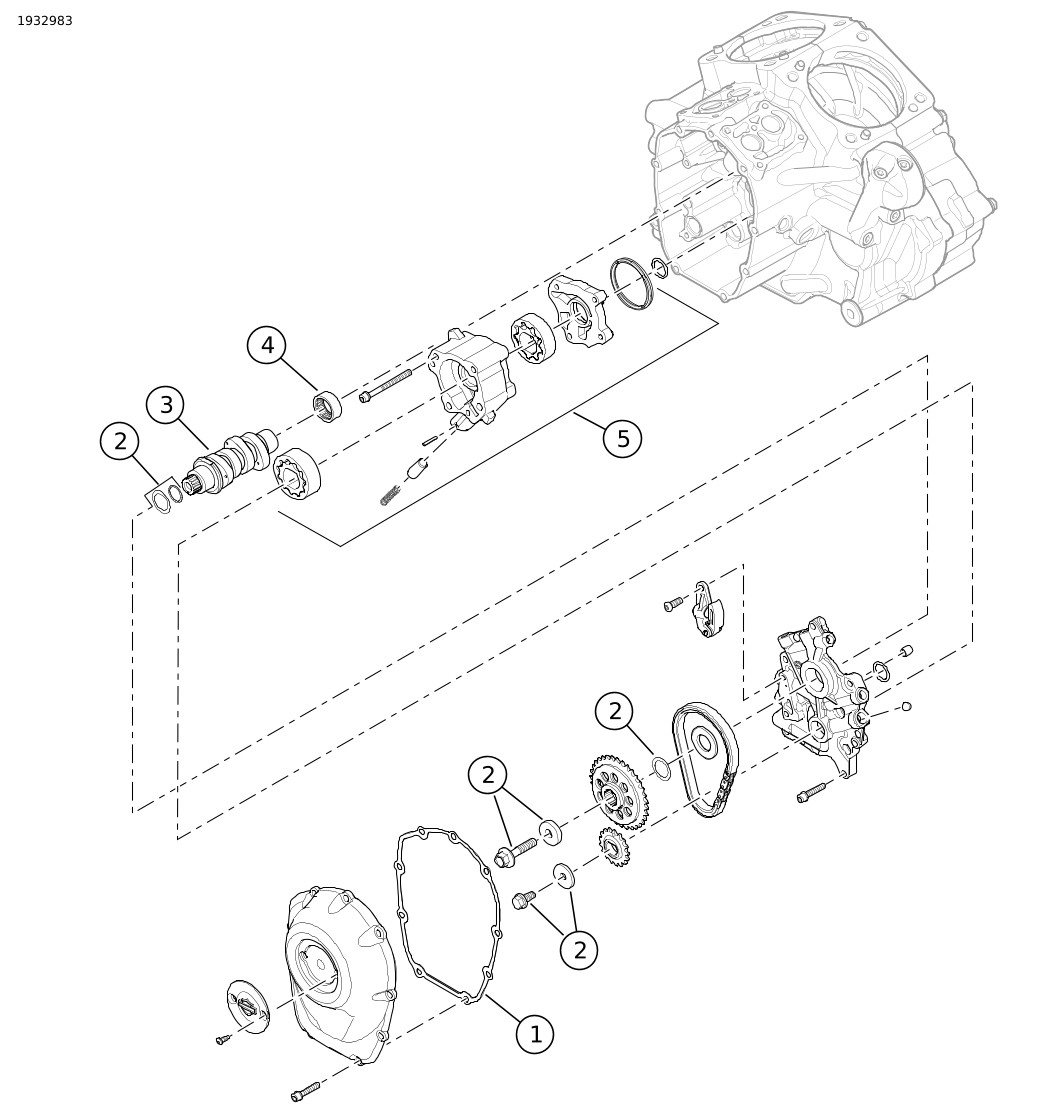 1932983

4

3

2

5

2

2

2

1