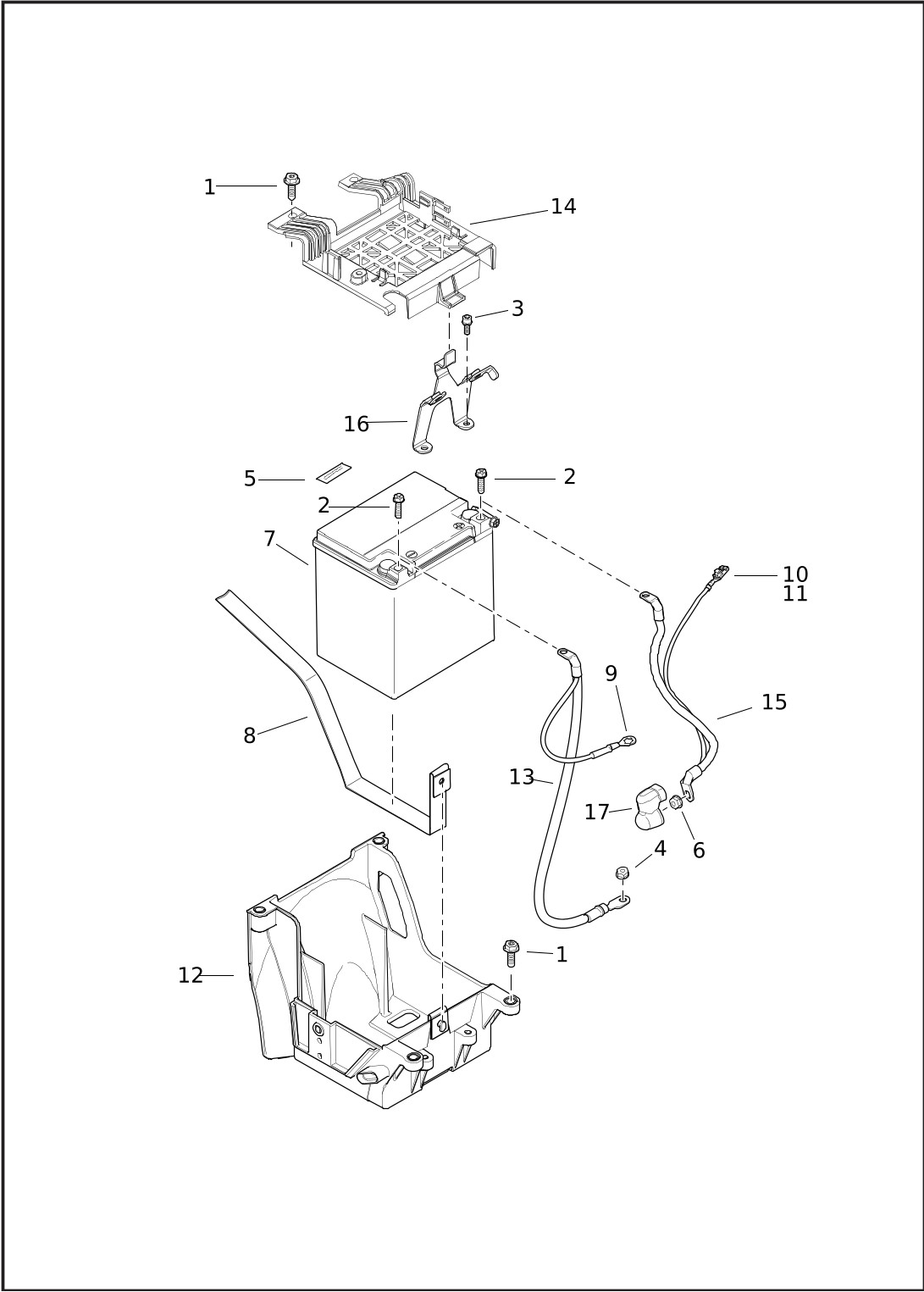 1
14
3
16
5
2
2
7
10
11
9
15
8
13
17
6
4
1
12