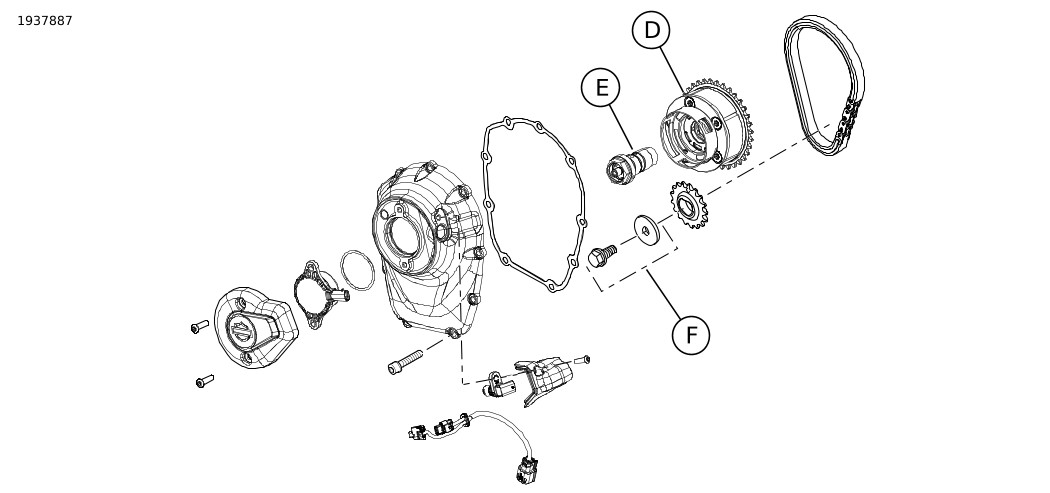 1937887

D

E

F