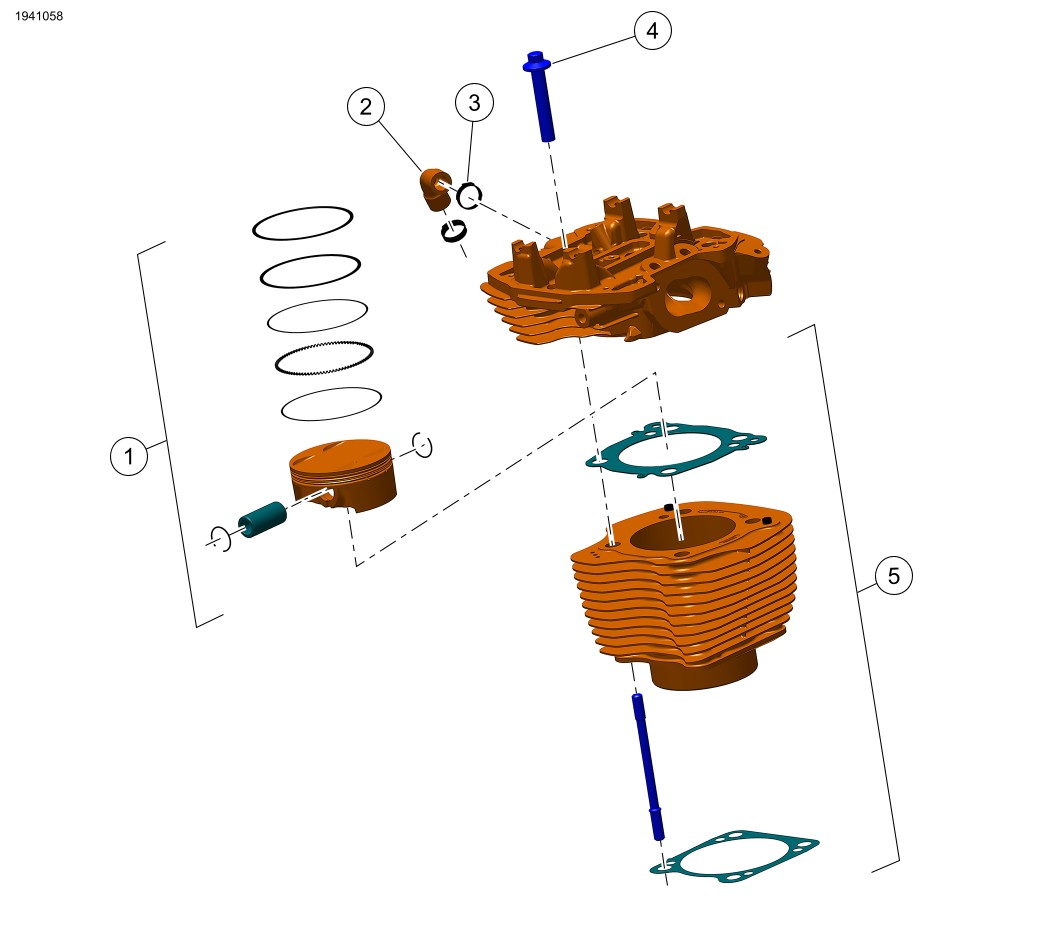 1941058

4

2

3

1

5