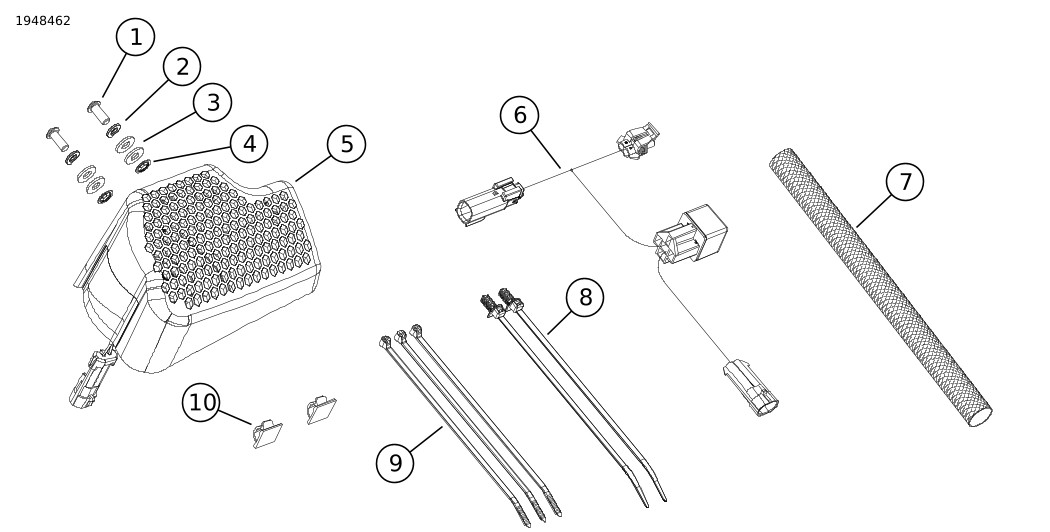 1948462

1
2
3
4
5
6
7
8
9
10