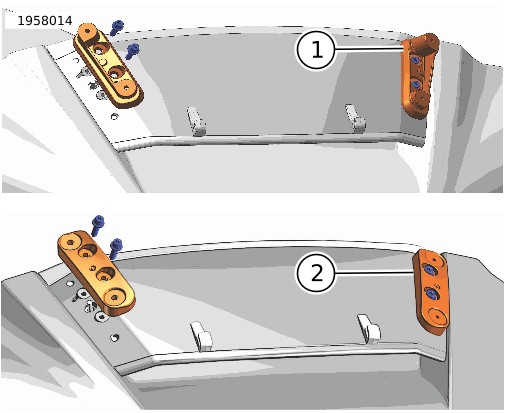 1958014

1

2