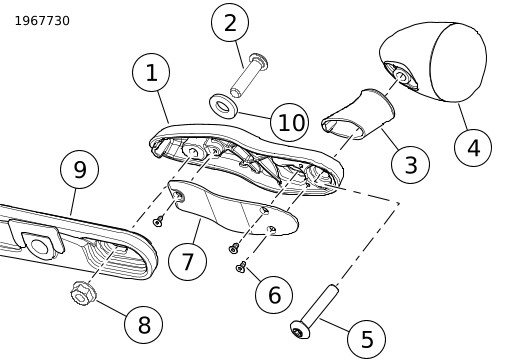 1967730

2

1

10

4

3

9

7

6

8

5