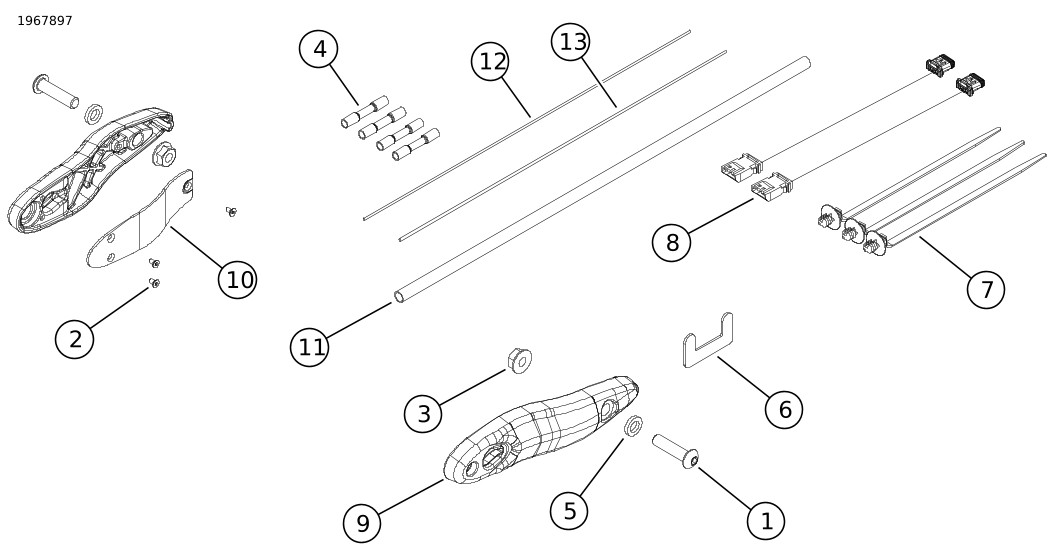 1967897

4
12
13
8
7
10
2
11
3
6
9
5
1