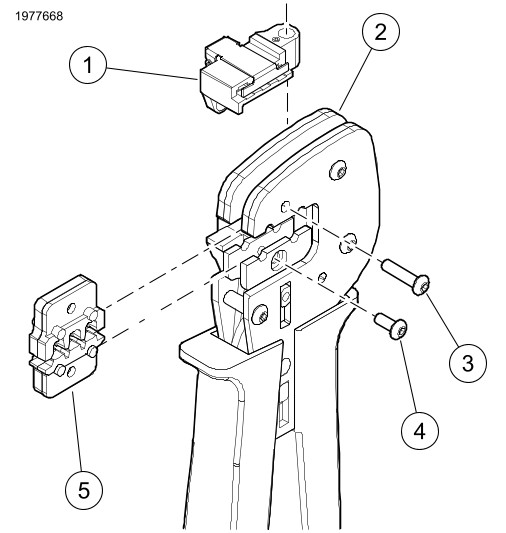 1977668

1

2

3

4

5