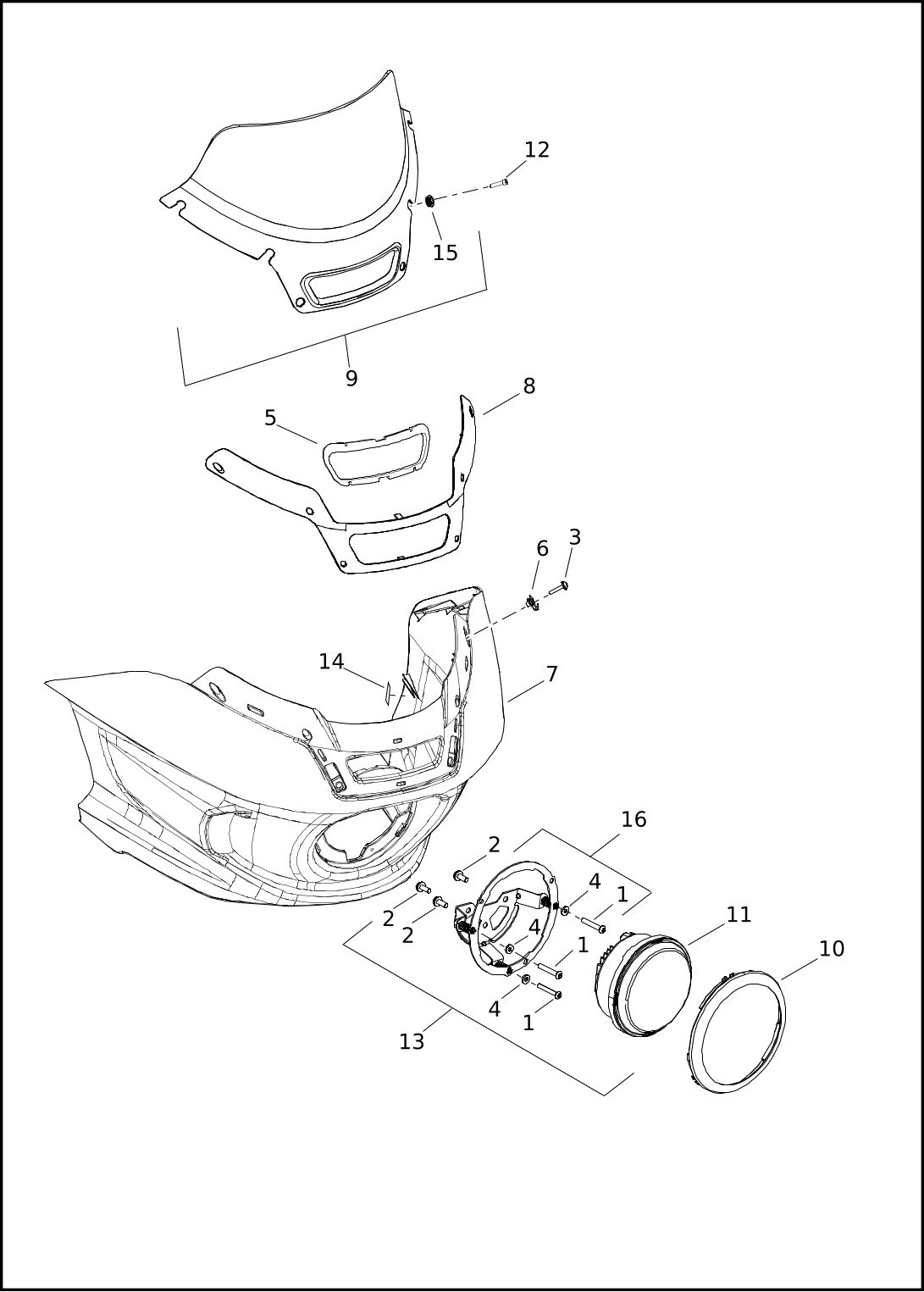 12
15
9
8
5
6
3
14
7
16
2
4
1
2
2
4
1
11
10
4
1
13