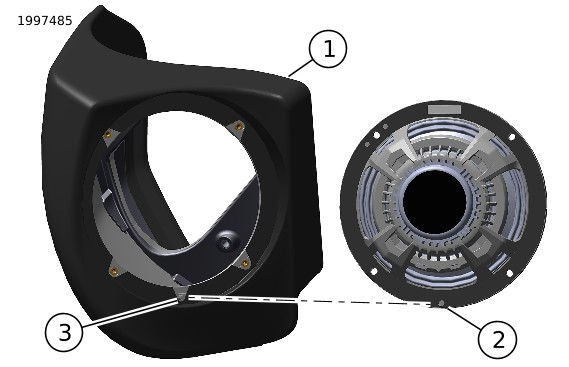 1997485

1

3

2