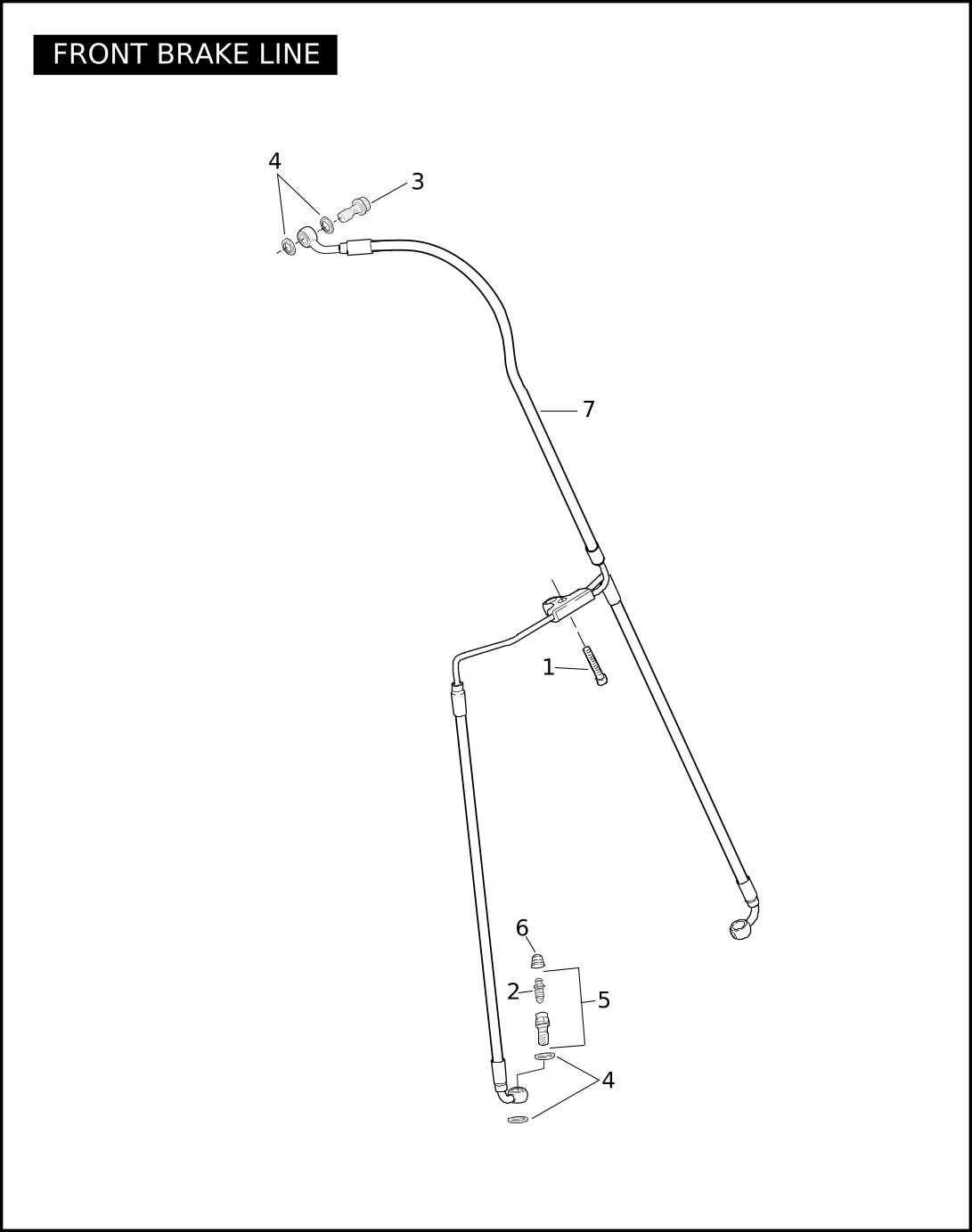 FRONT BRAKE LINE

4
3
7
1
6
2
5
4