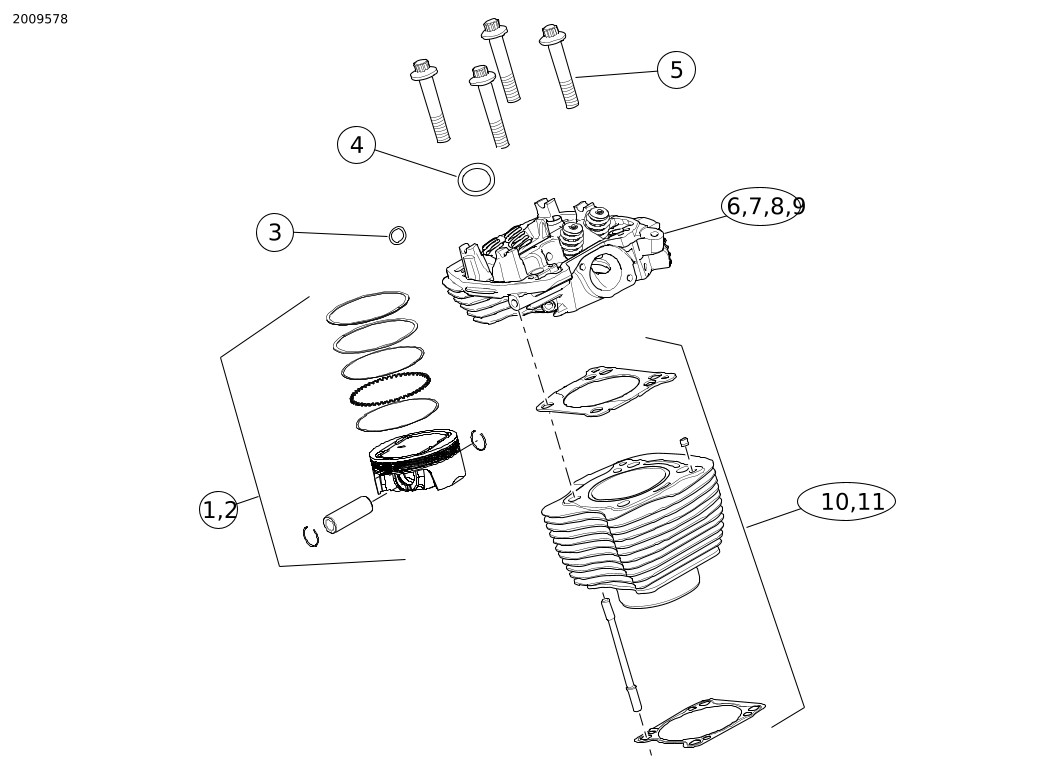 2009578

5

4

6,7,8,9

3

1,2

10,11