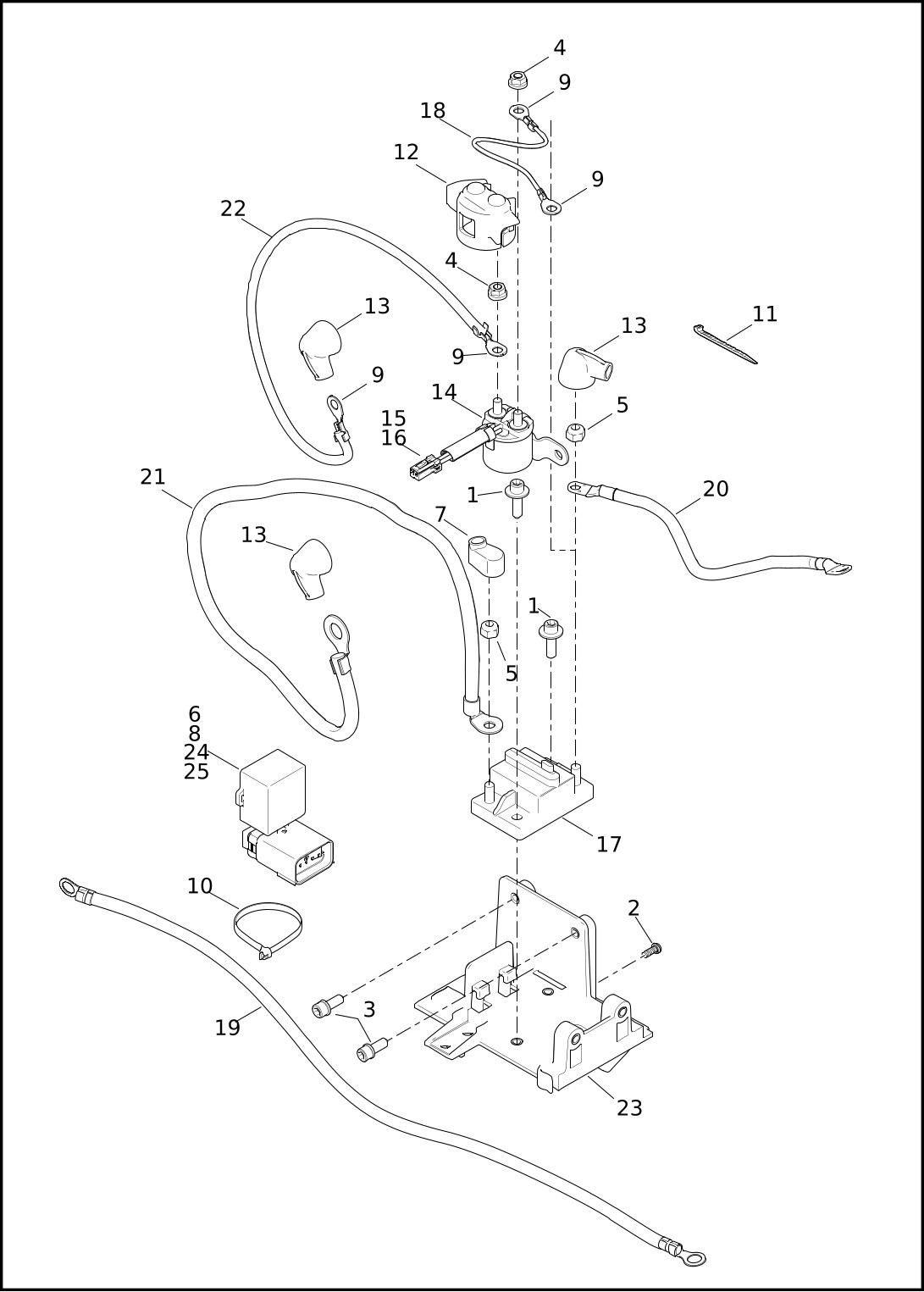 4
9
18
12
9
22
4
13
11
13
9
9
14
5
15
16
21
1
20
7
13
1
5
6
8
24
25
17
10
2
3
19
23