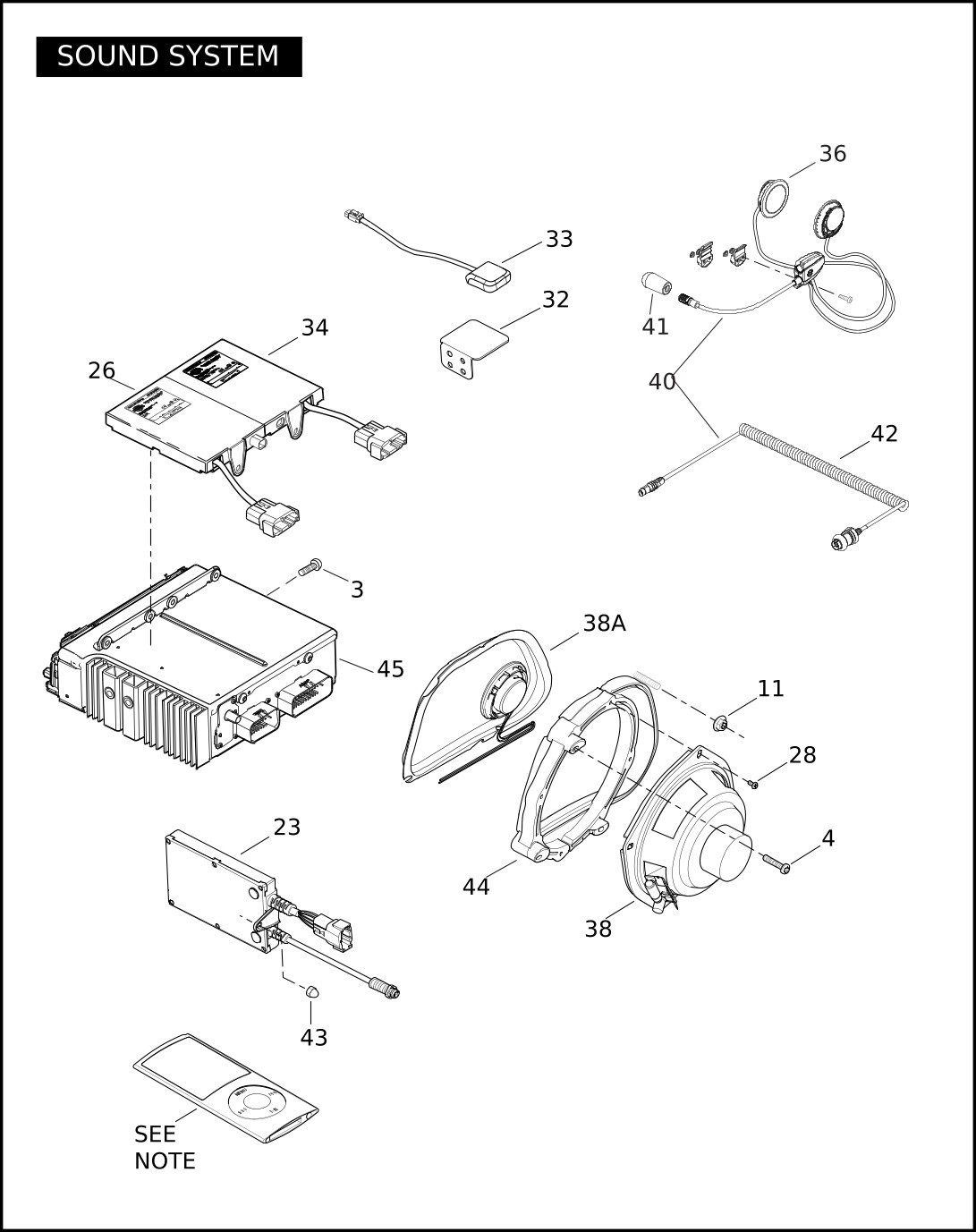 SOUND SYSTEM

36

33

32

41

34

26

40

42

3

38A

45

11

28

23

4

44

38

43

SEE
NOTE