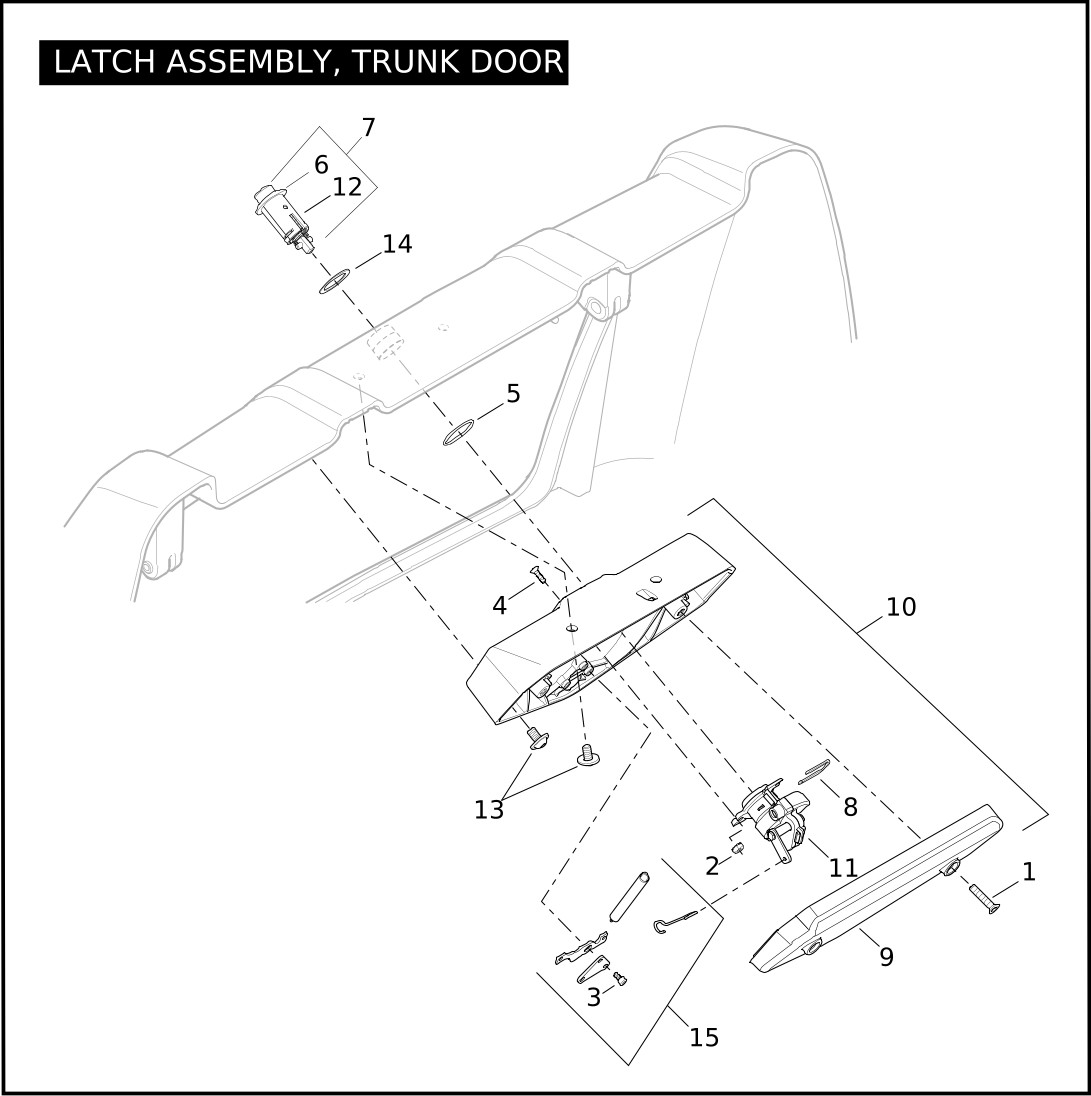 LATCH ASSEMBLY, TRUNK DOOR

7
6
12
14
5
4
10
13
8
2
11
1
9
3
15