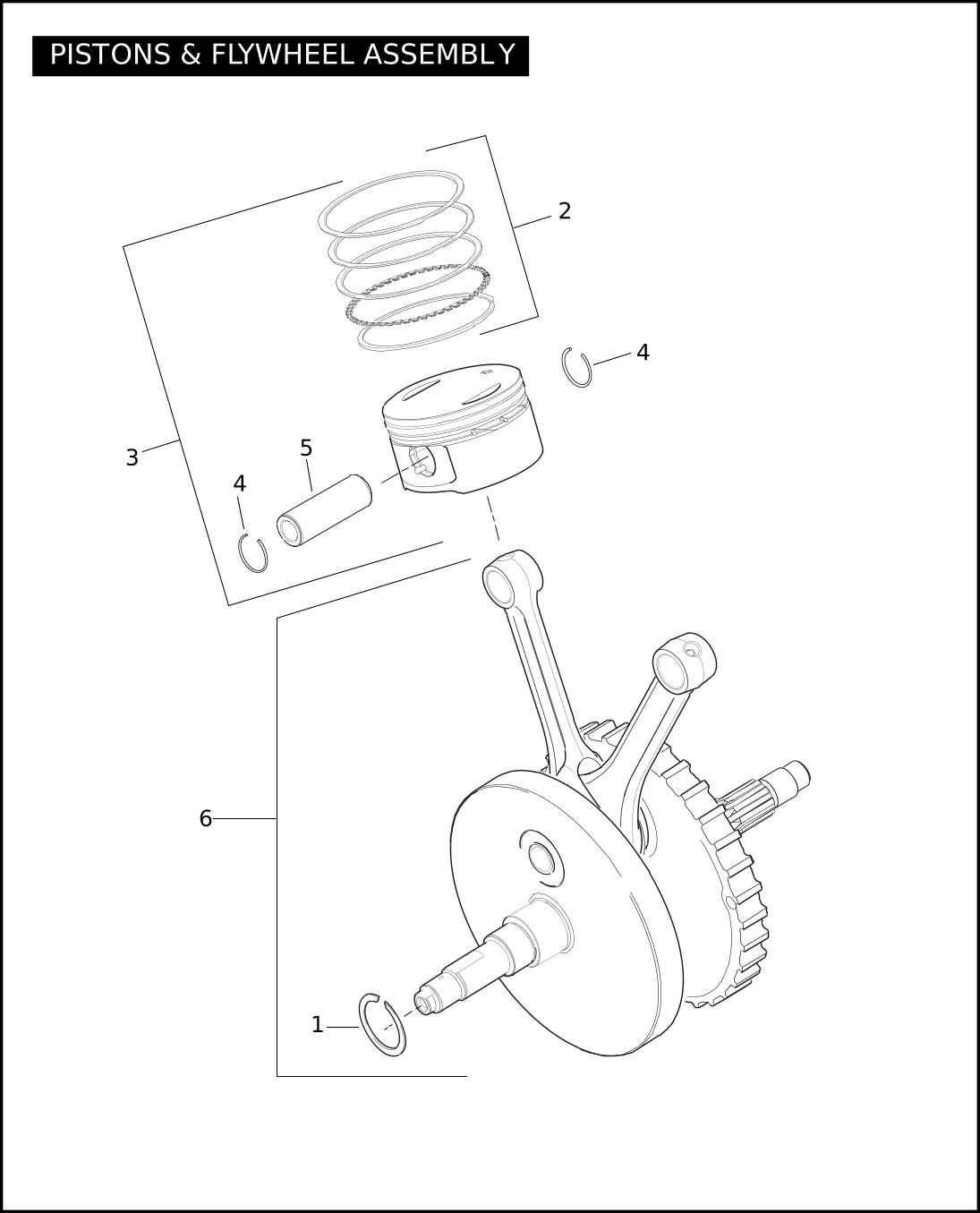 PISTONS & FLYWHEEL ASSEMBLY

2

4

3

5

4

6

1