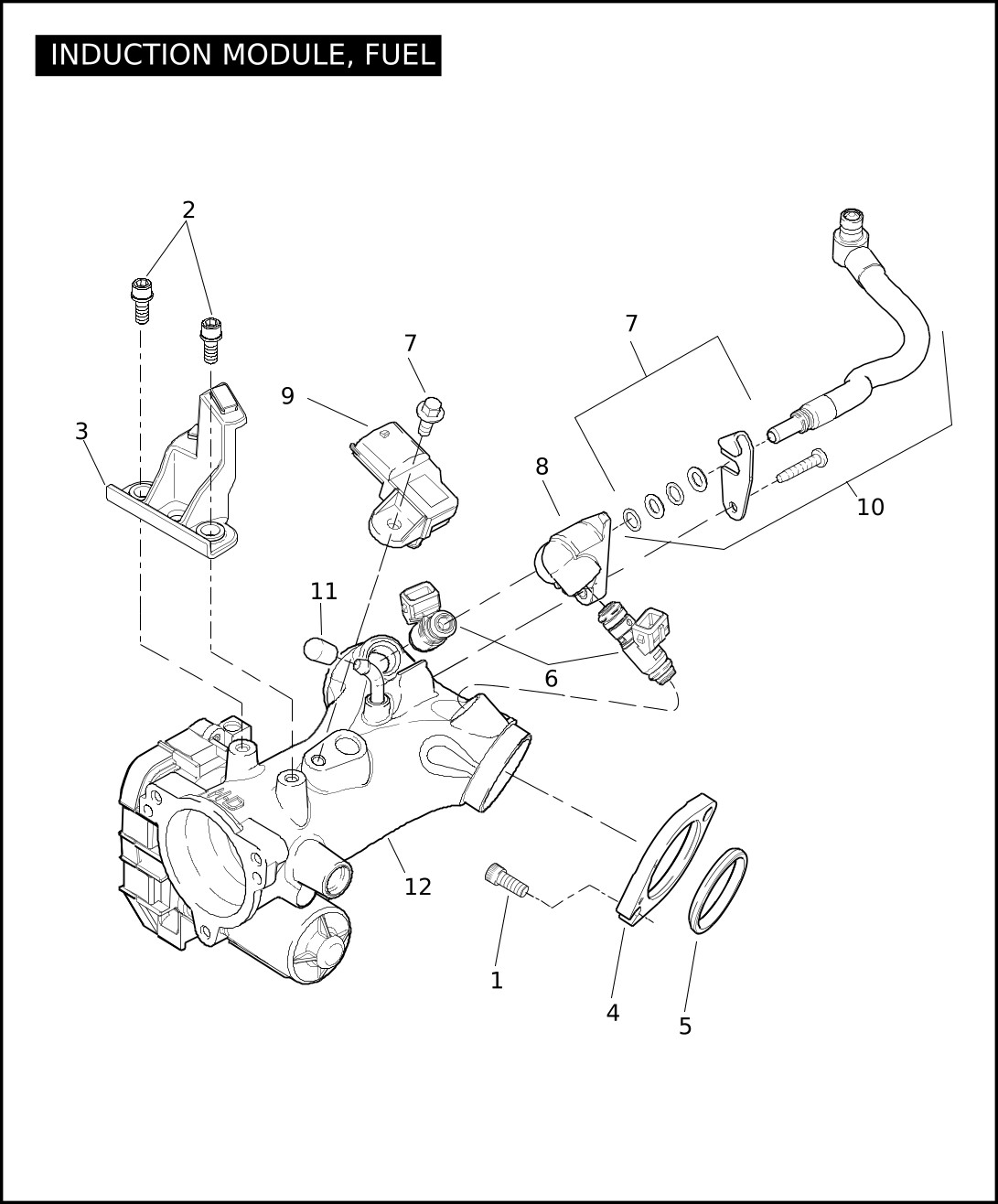 INDUCTION MODULE, FUEL

2

7

7

9

3

8

10

11

6

12

1

4

5