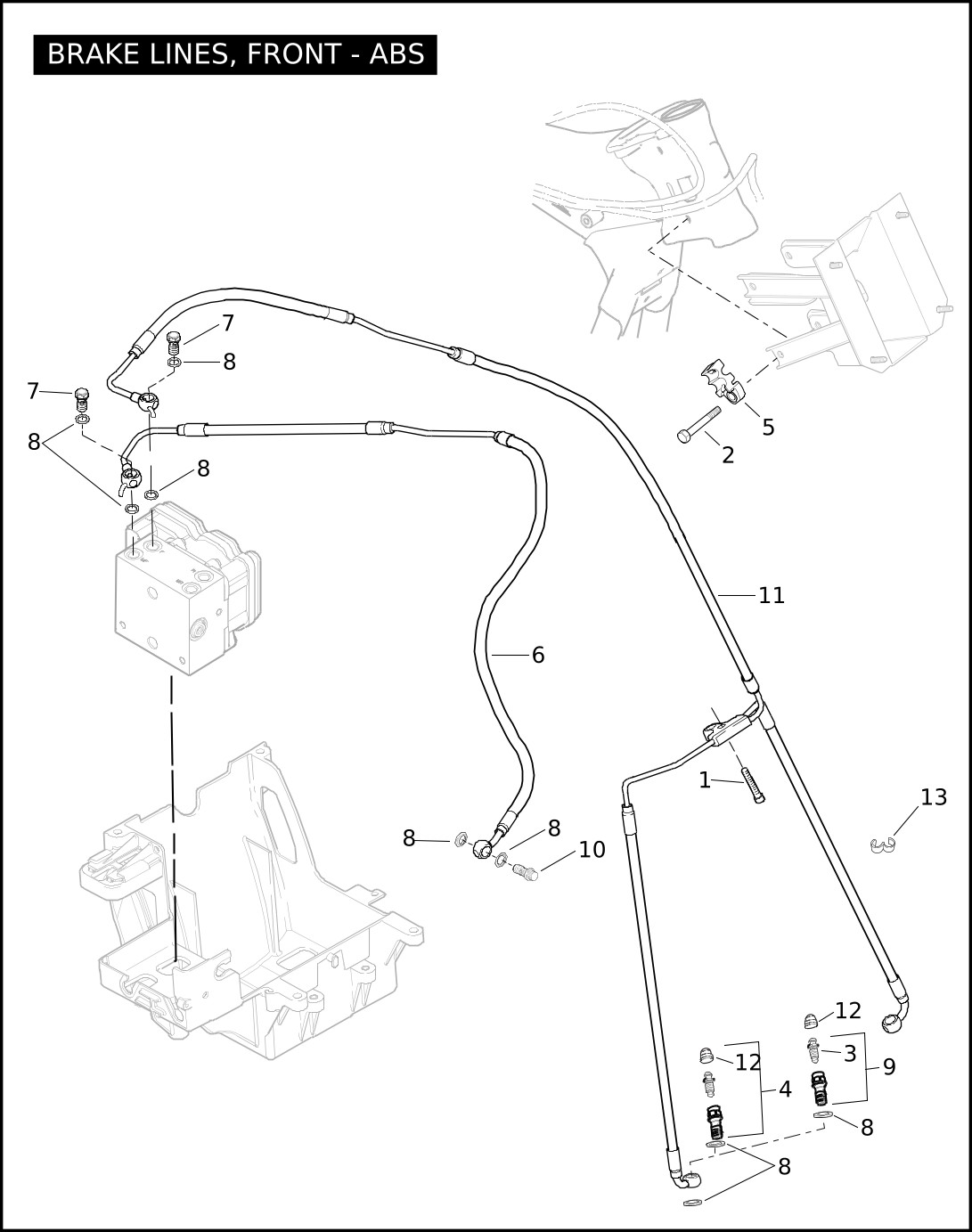 BRAKE LINES, FRONT - ABS

7
8
7
8
8
5
2
11
6
1
13
8
8
10
12
3
9
12
4
8
8