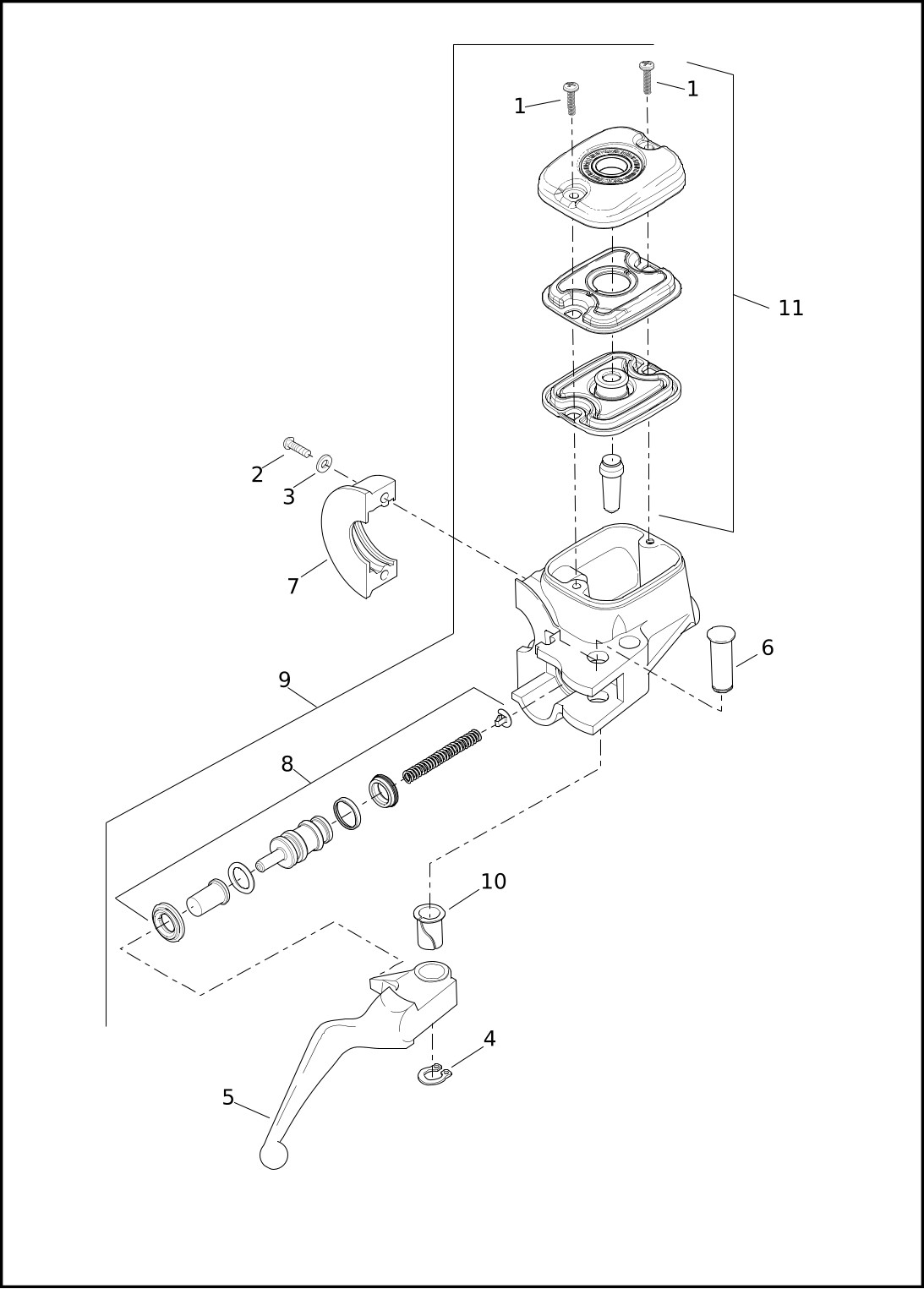 1
1
11
2
3
7
6
9
8
10
4
5