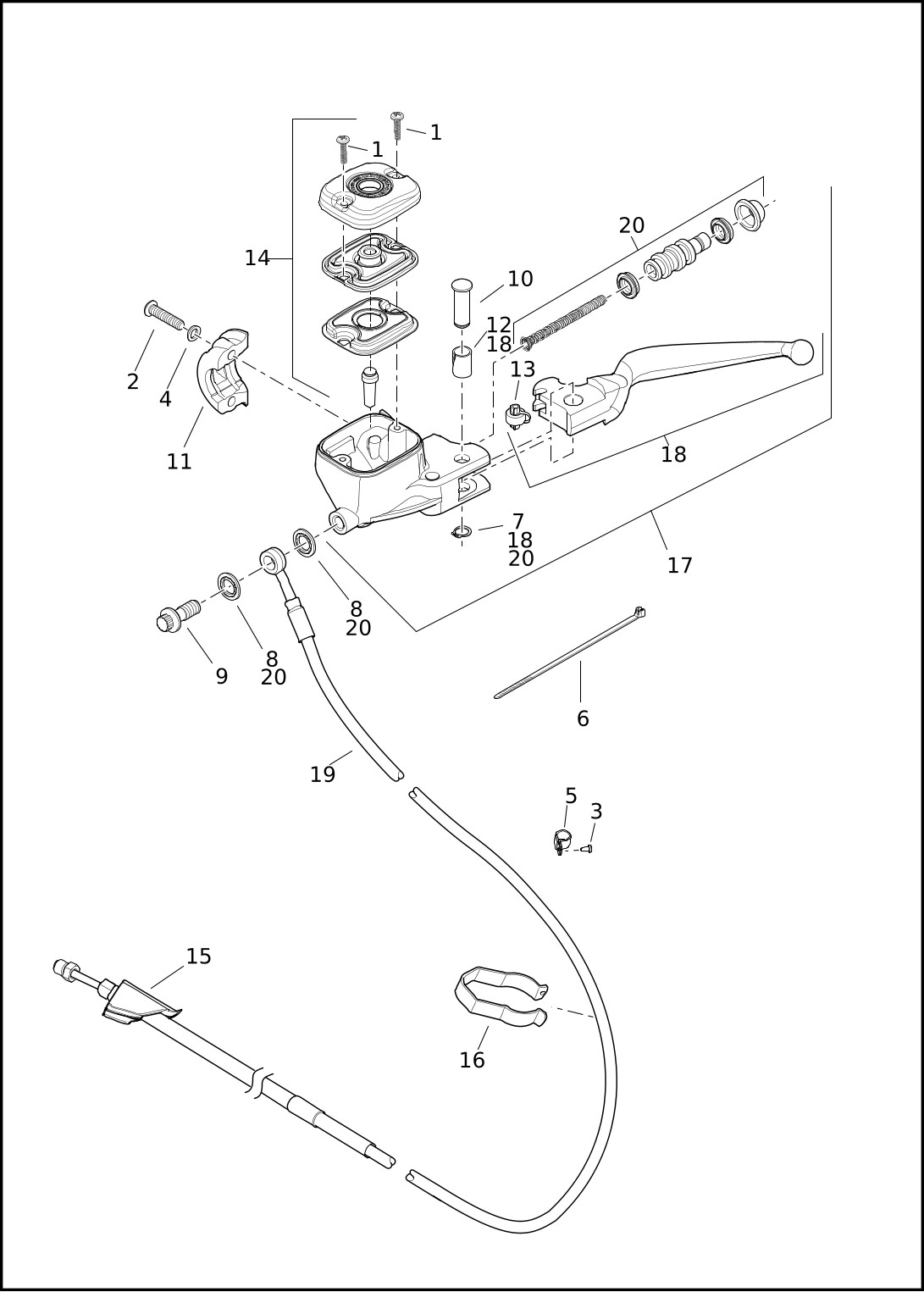 1
1
14
20
10
12
18
13
2
4
11
18
7
18
20
17
8
20
9
8
20
6
19
5
3
15
16