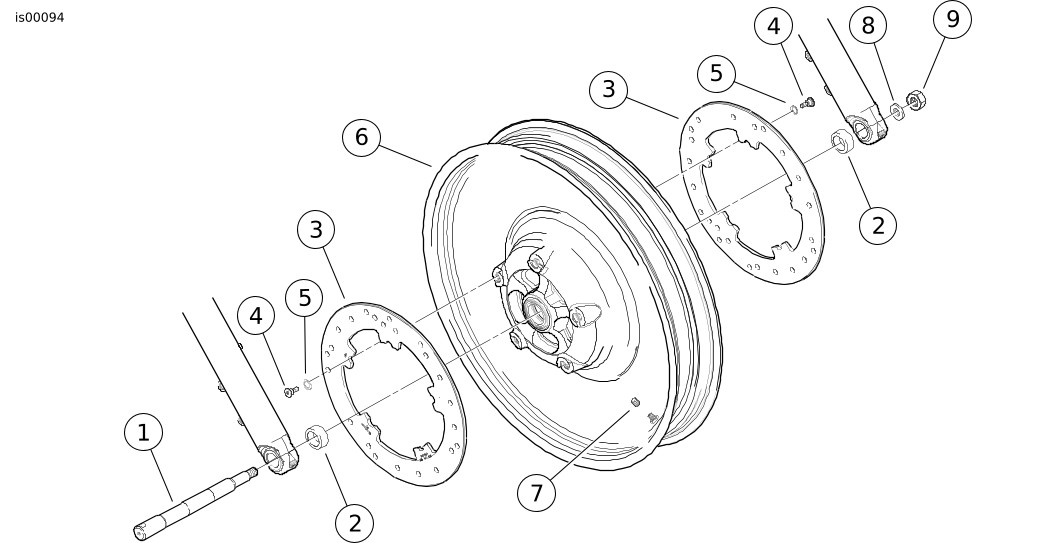 is00094

4
8
9
5
3
6
2
3
5
4
1
7
2