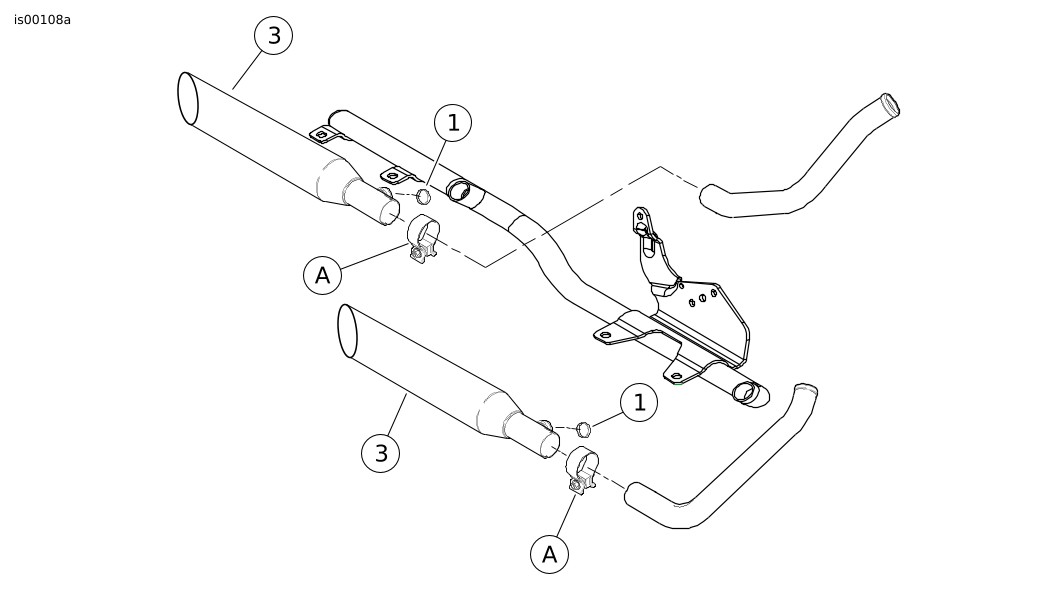 is00108a

3

1

A

1

3

A