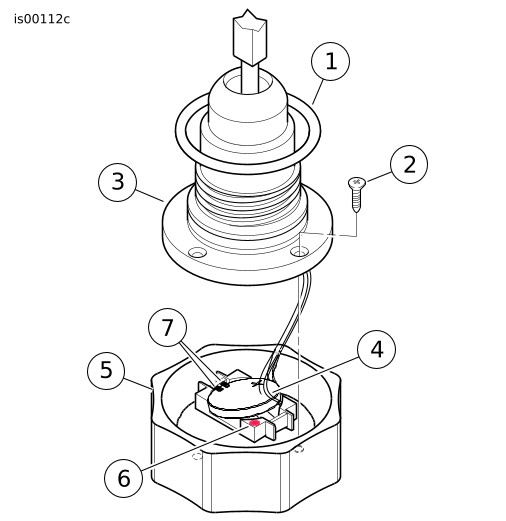 is00112c

1

2

3

7

4

5

6