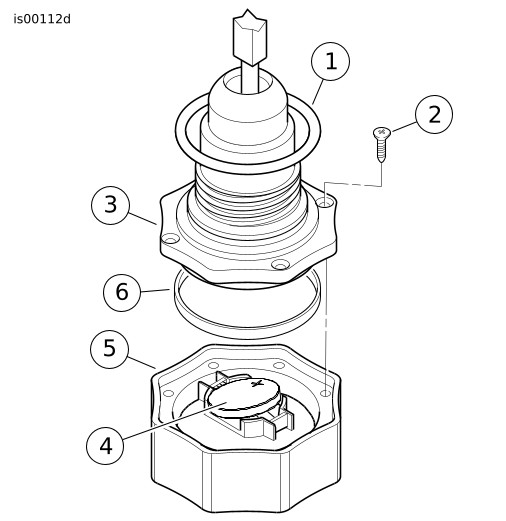 is00112d

1

2

3

6

5

4