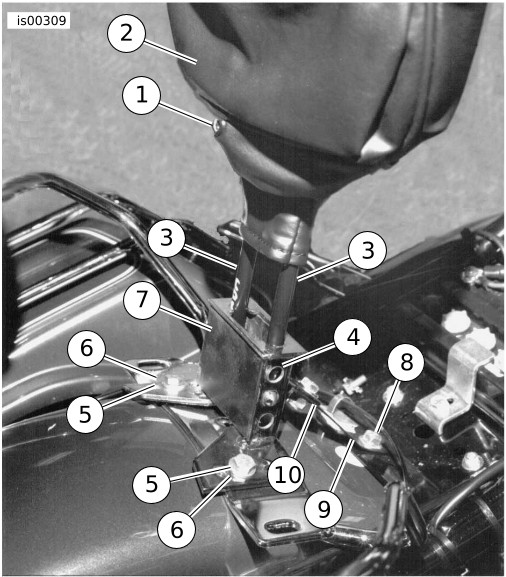 is00309

2

1

3

3

7

4

6

8

5

5

10

9

6