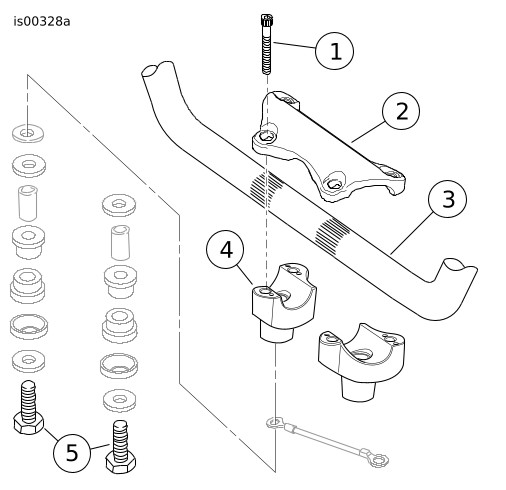 is00328a

1

2

3

4

5