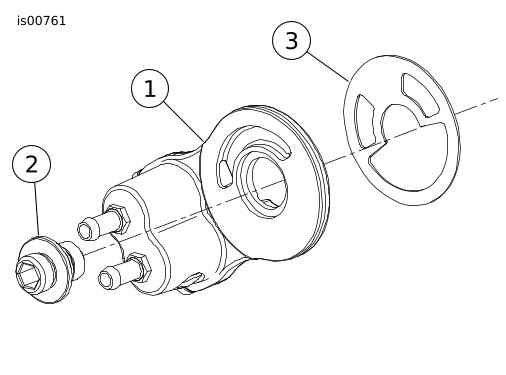 is00761

3

1

2