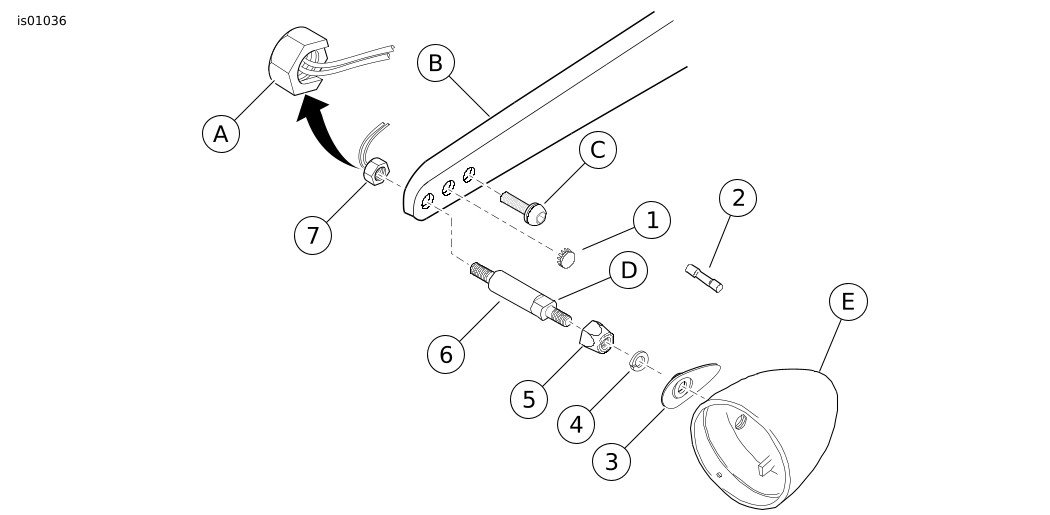 is01036

A
B
C
1
2
D
E
7
6
5
4
3