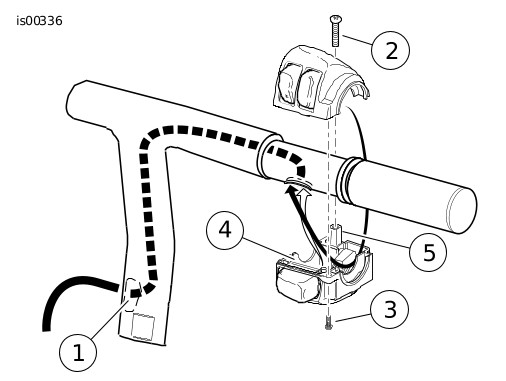 is00336

2

4

5

3

1