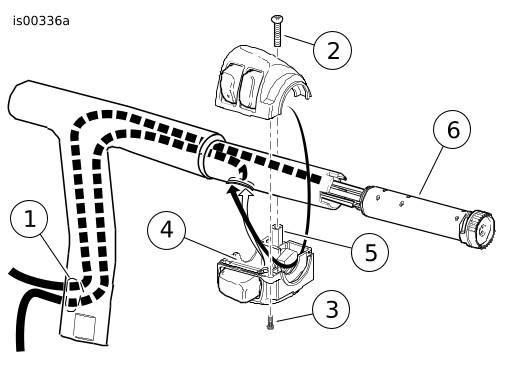 is00336a

2

6

1

4

5

3