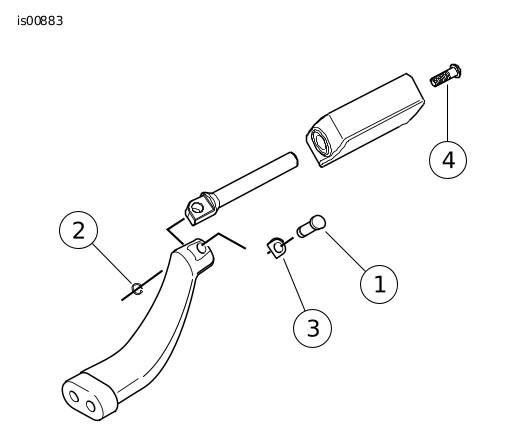 is00883

4

2

1

3