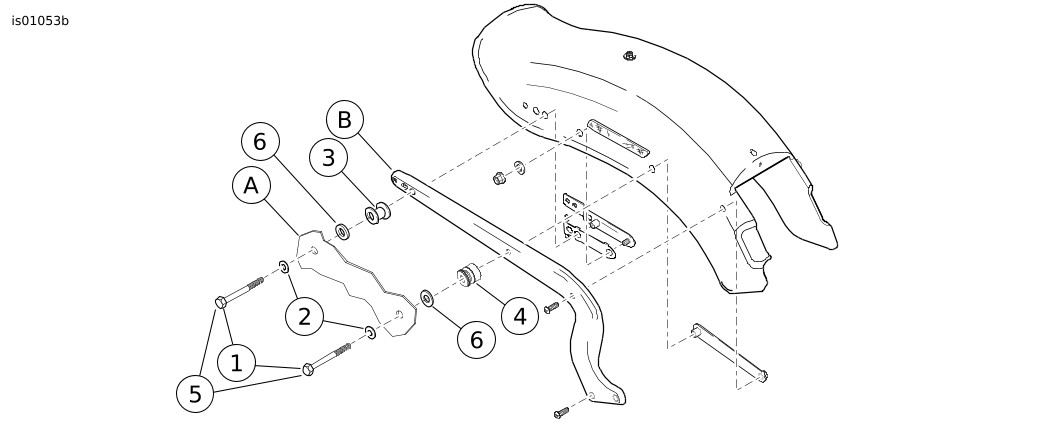 is01053b

B
6
3
A
2
4
6
1
5