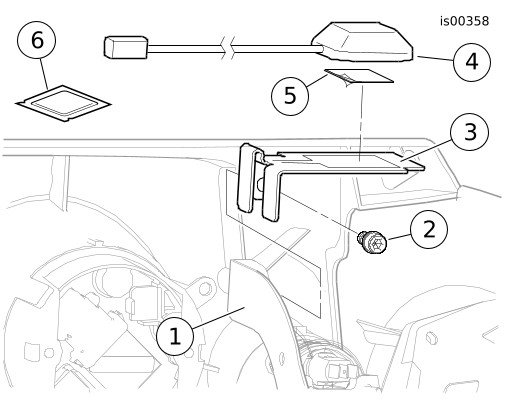 is00358

6

4

5

3

2

1