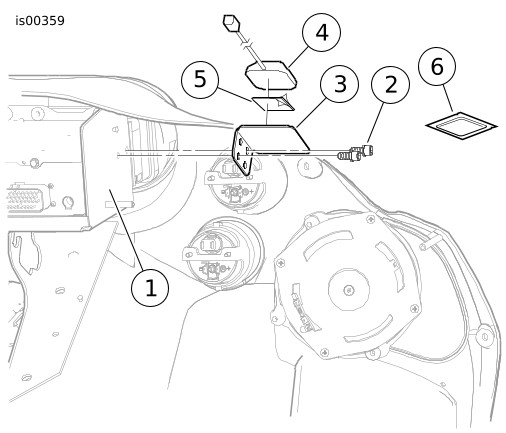 is00359

4

5

3

2

6

1