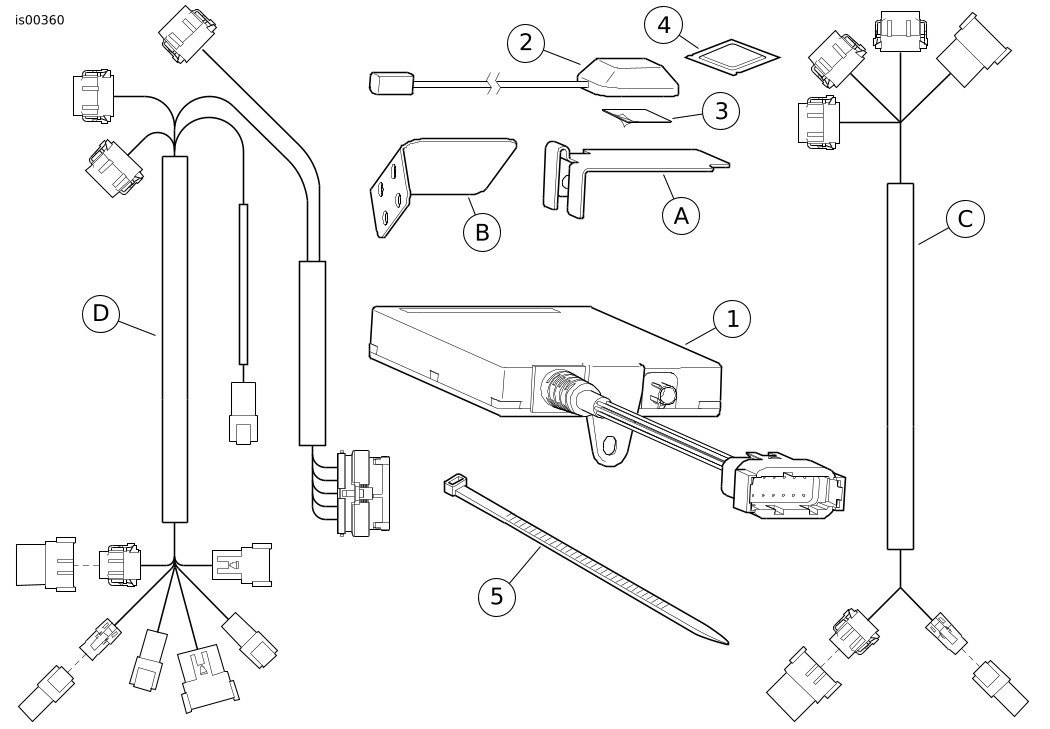 is00360

2

4

3

B

A

C

D

1

5