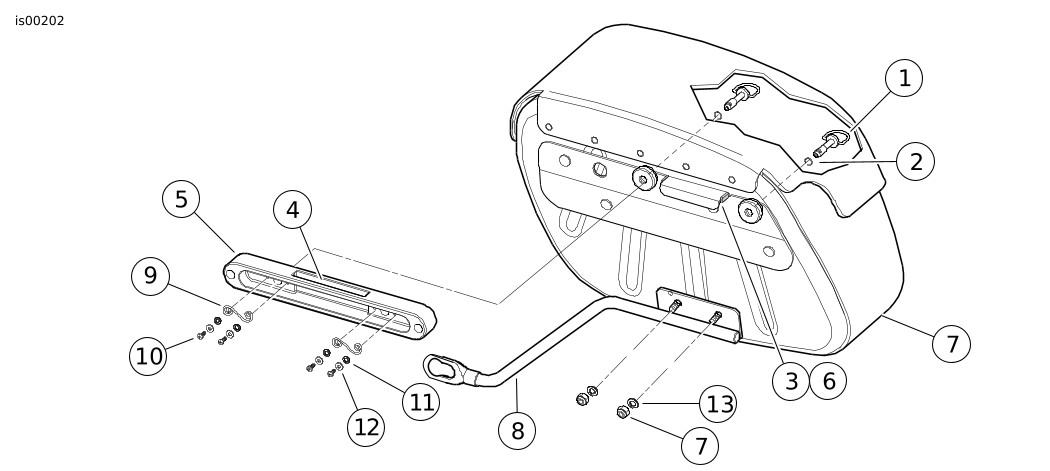 is00202

1
2
5
4
9
10
3
6
7
11
12
8
13
7