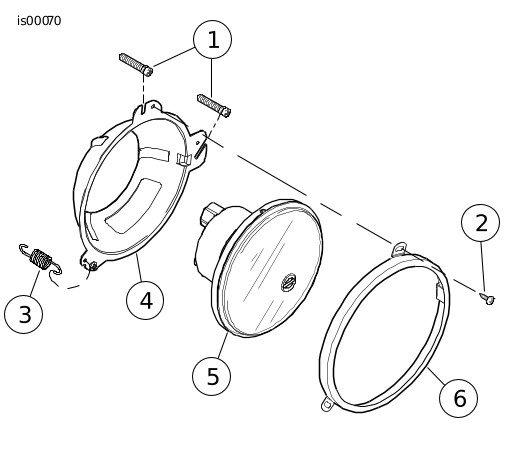 is00070

1

2

3

4

5

6